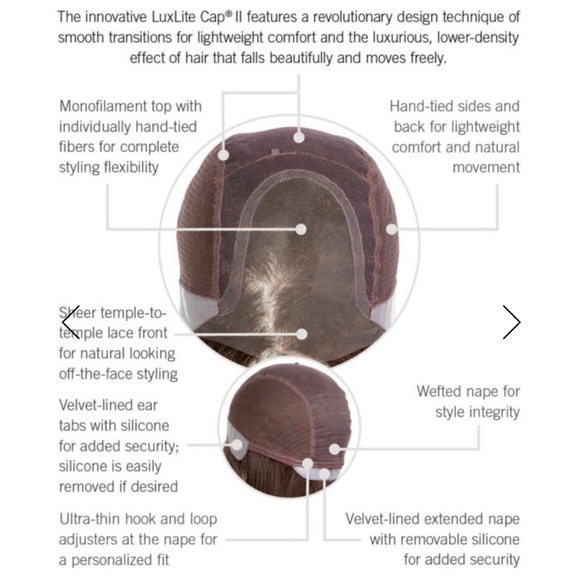 The innovative LuxLite Cap® II features a revolutionary design technique of smooth transitions for lightweight comfort and the luxurious, lower-density effect of hair that falls beautifully and moves freely.

Monofilament top with individually hand-tied fibers for complete styling flexibility

Hand-tied sides and back for lightweight comfort and natural movement

Sheer temple-to-temple lace front for natural looking off-the-face styling

Velvet-lined ear tabs with silicone for added security; silicone is easily removed if desired

Wefted nape for style integrity

Ultra-thin hook and loop adjusters at the nape for a personalized fit

Velvet-lined extended nape with removable silicone for added security